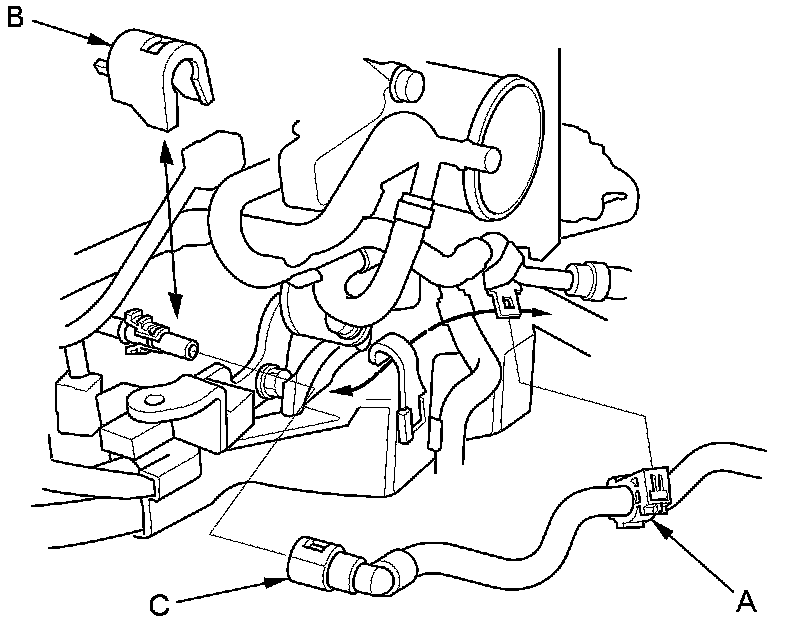 B

C

A