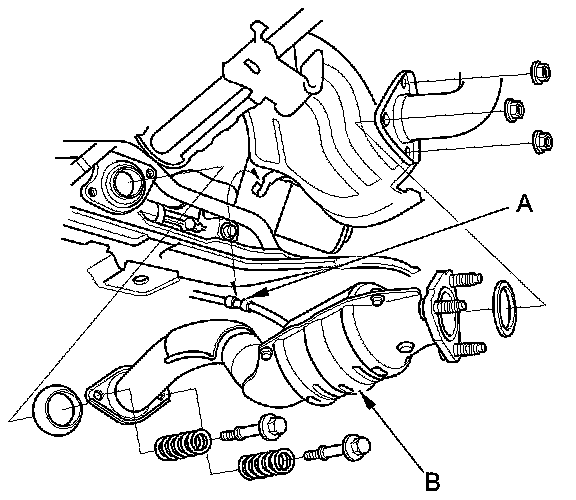 A

B