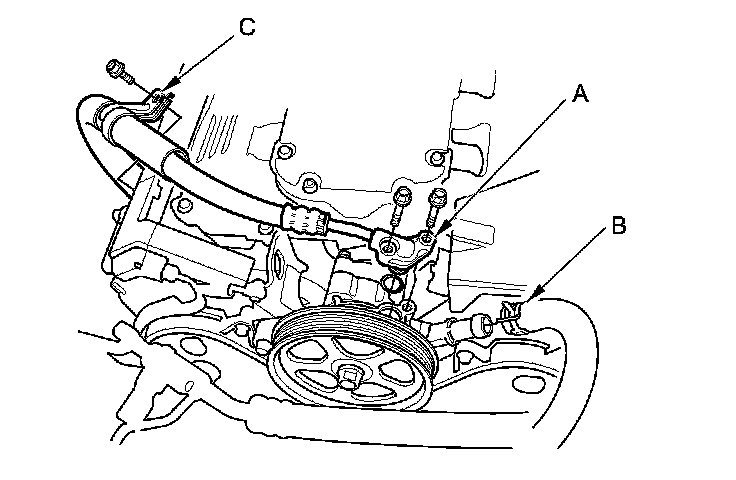 C

A

B