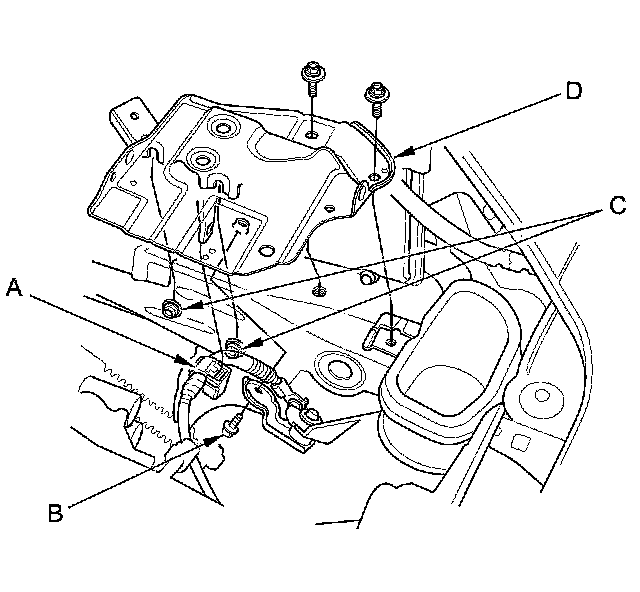 D
C
A
B