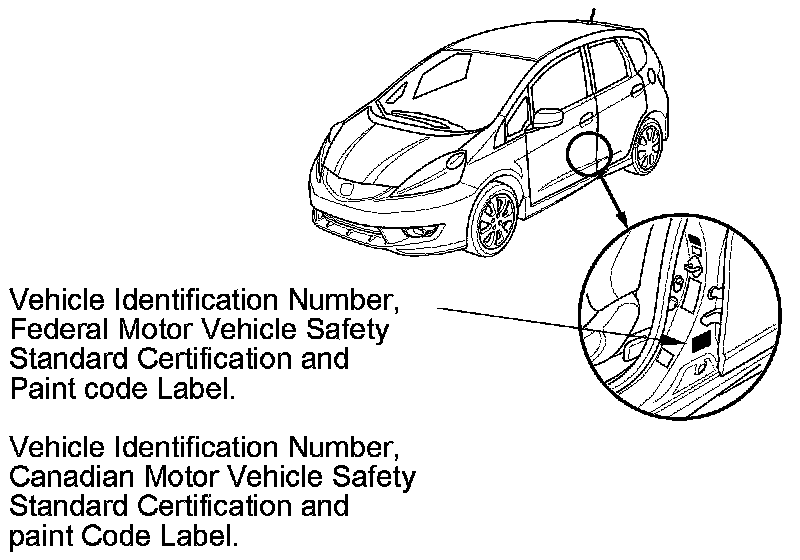 Vehicle Identification Number, Federal Motor Vehicle Safety Standard Certification and Paint code Label.

Vehicle Identification Number, Canadian Motor Vehicle Safety Standard Certification and paint Code Label.