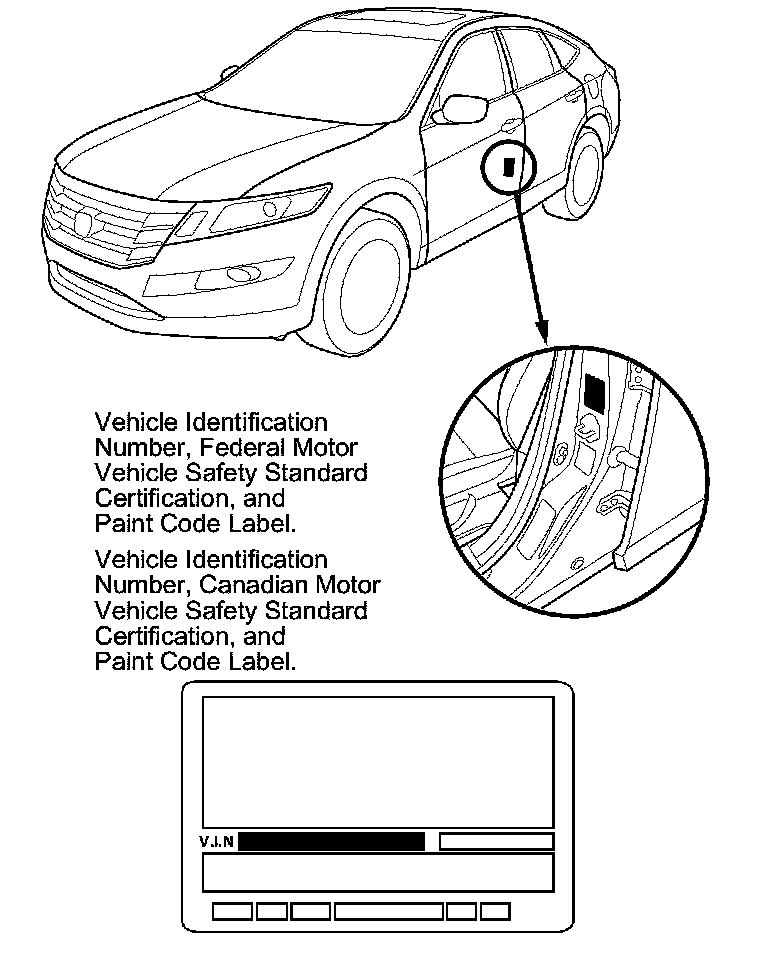 Vehicle Identification Number, Federal Motor Vehicle Safety Standard Certification, and Paint Code Label.

Vehicle Identification Number, Canadian Motor Vehicle Safety Standard Certification, and Paint Code Label.

V.I.N