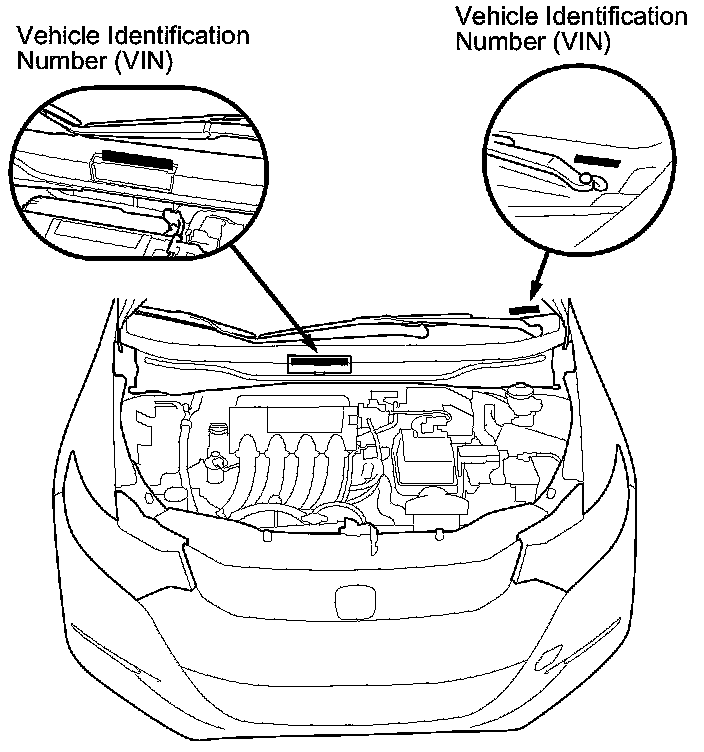 Vehicle Identification Number (VIN)

Vehicle Identification Number (VIN)