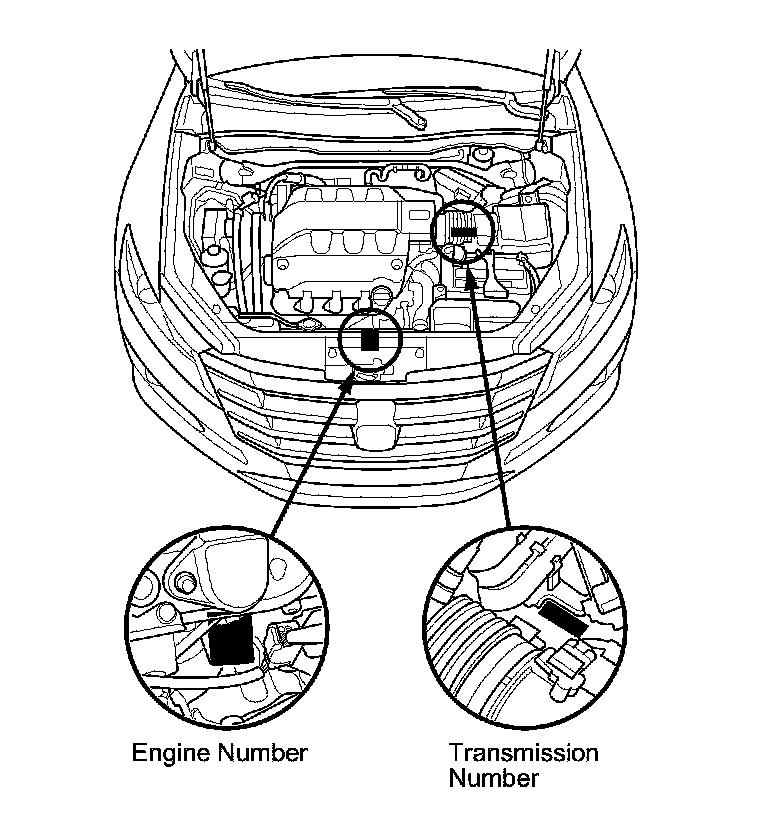 Engine Number

Transmission Number