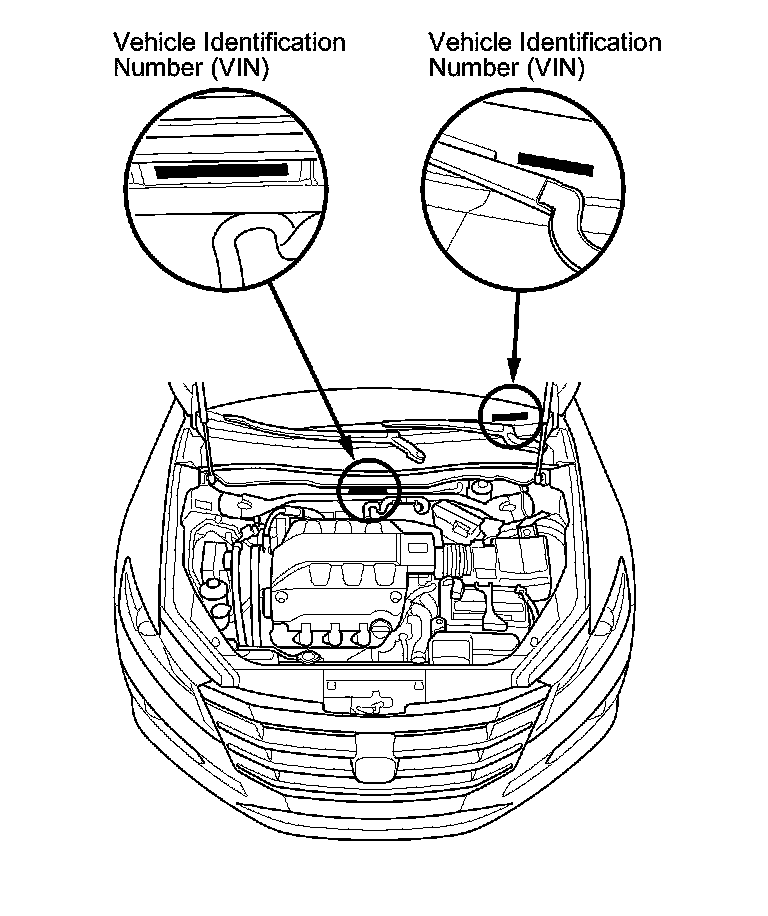 Vehicle Identification Number (VIN)

Vehicle Identification Number (VIN)