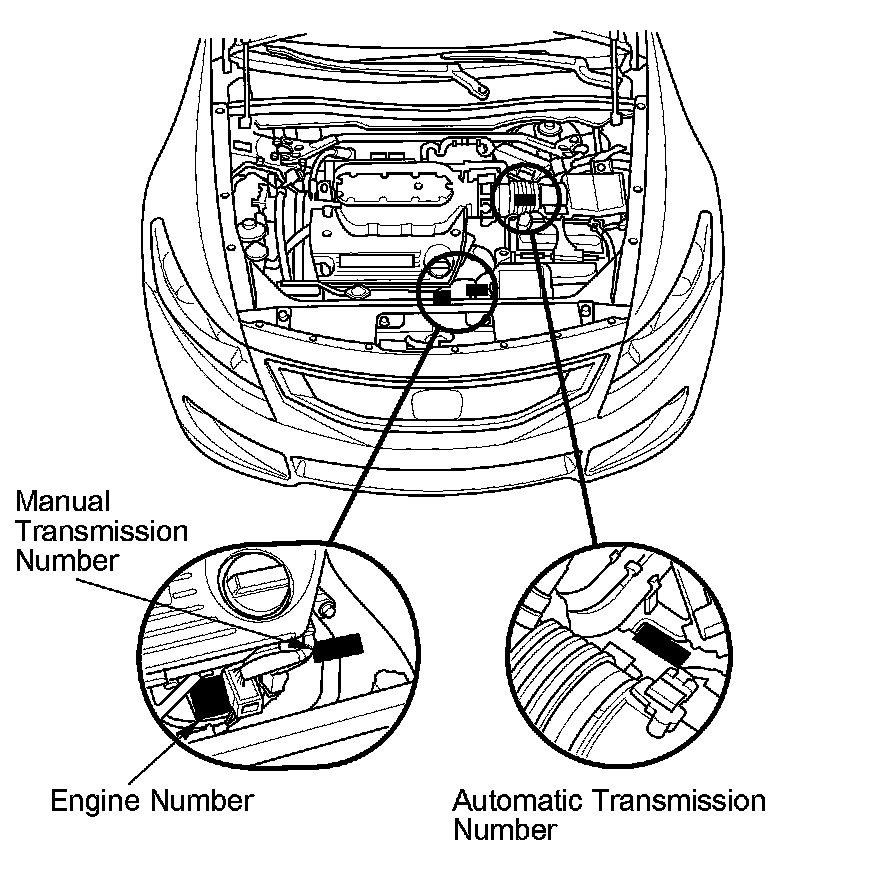 Manual Transmission Number

Engine Number

Automatic Transmission Number