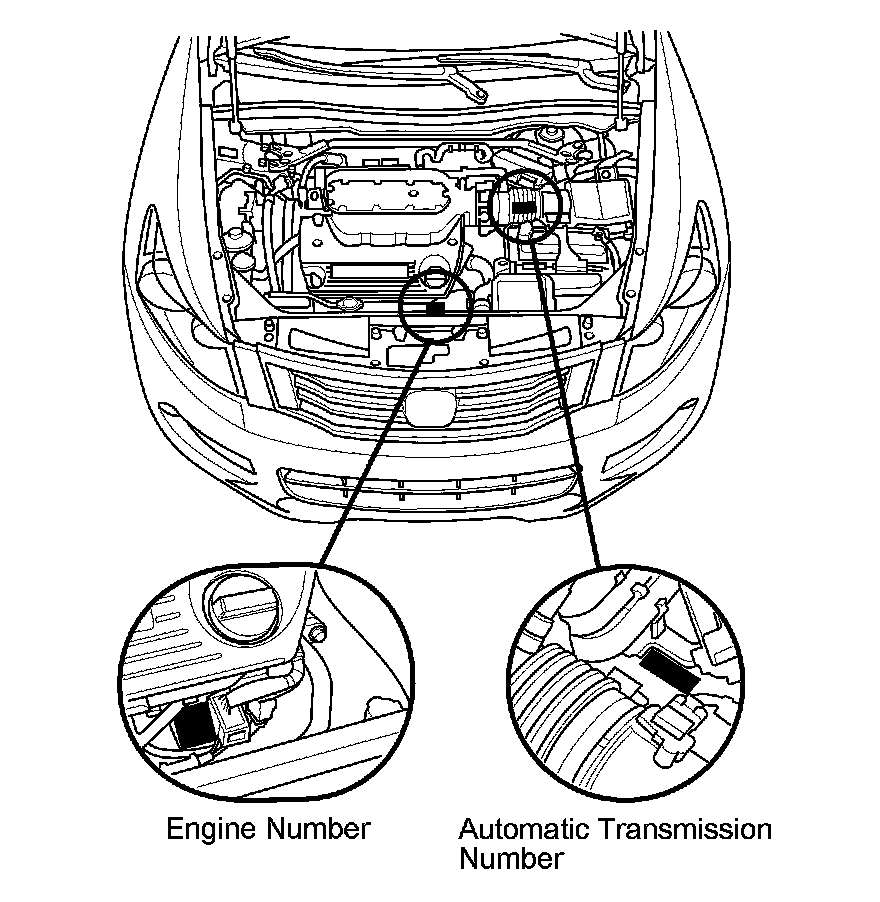 Engine Number

Automatic Transmission Number