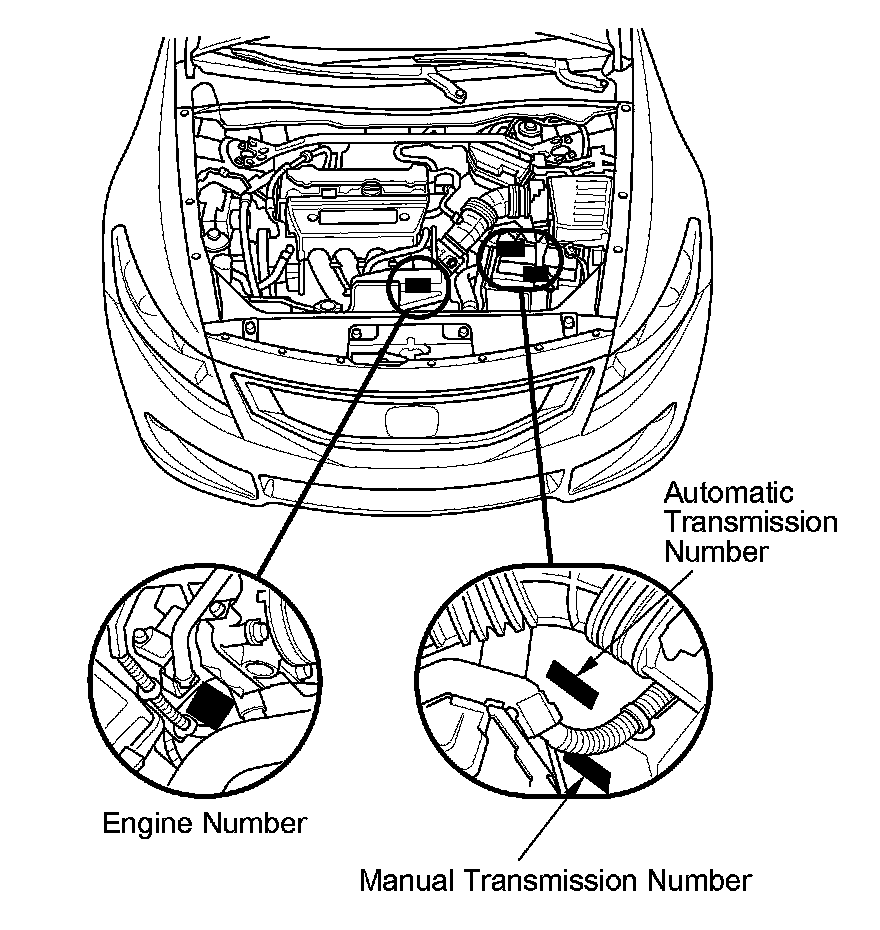 Automatic Transmission Number

Engine Number

Manual Transmission Number