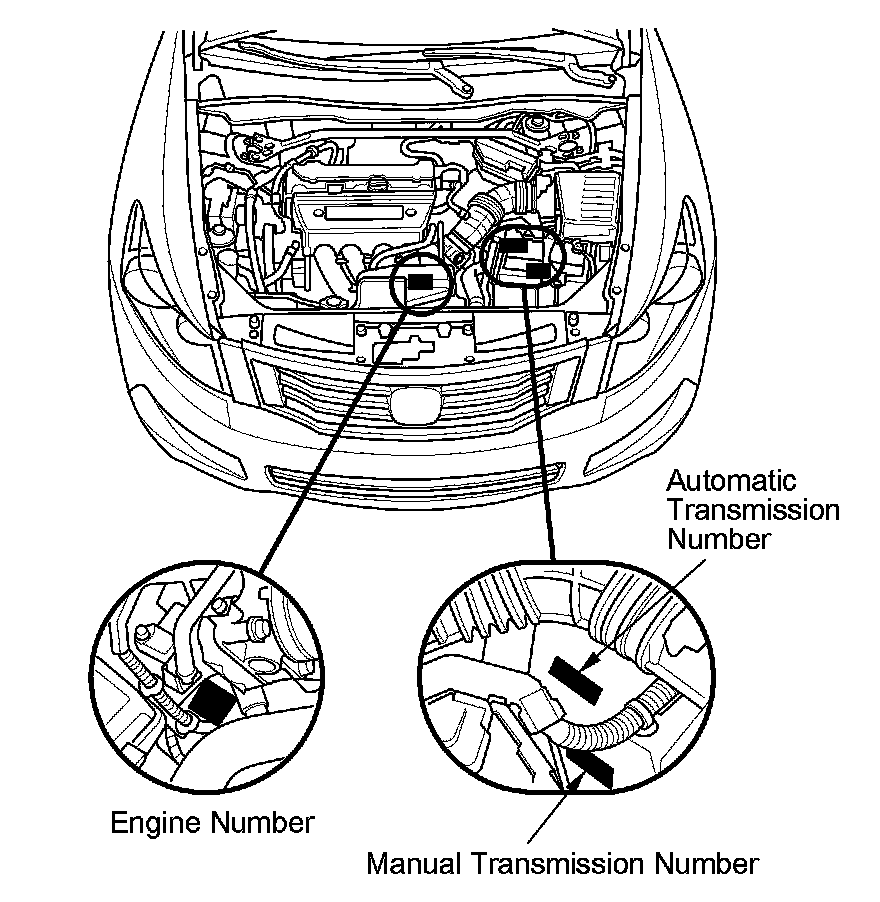 Automatic Transmission Number

Engine Number

Manual Transmission Number