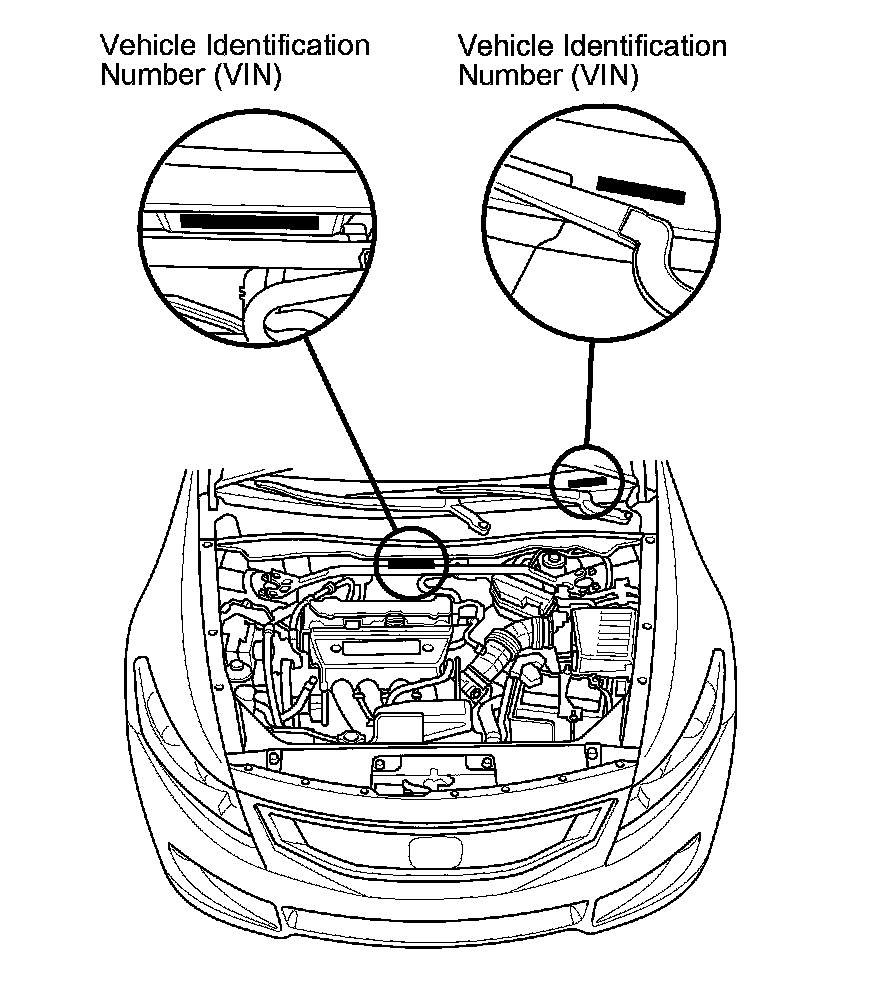 Vehicle Identification Number (VIN)

Vehicle Identification Number (VIN)