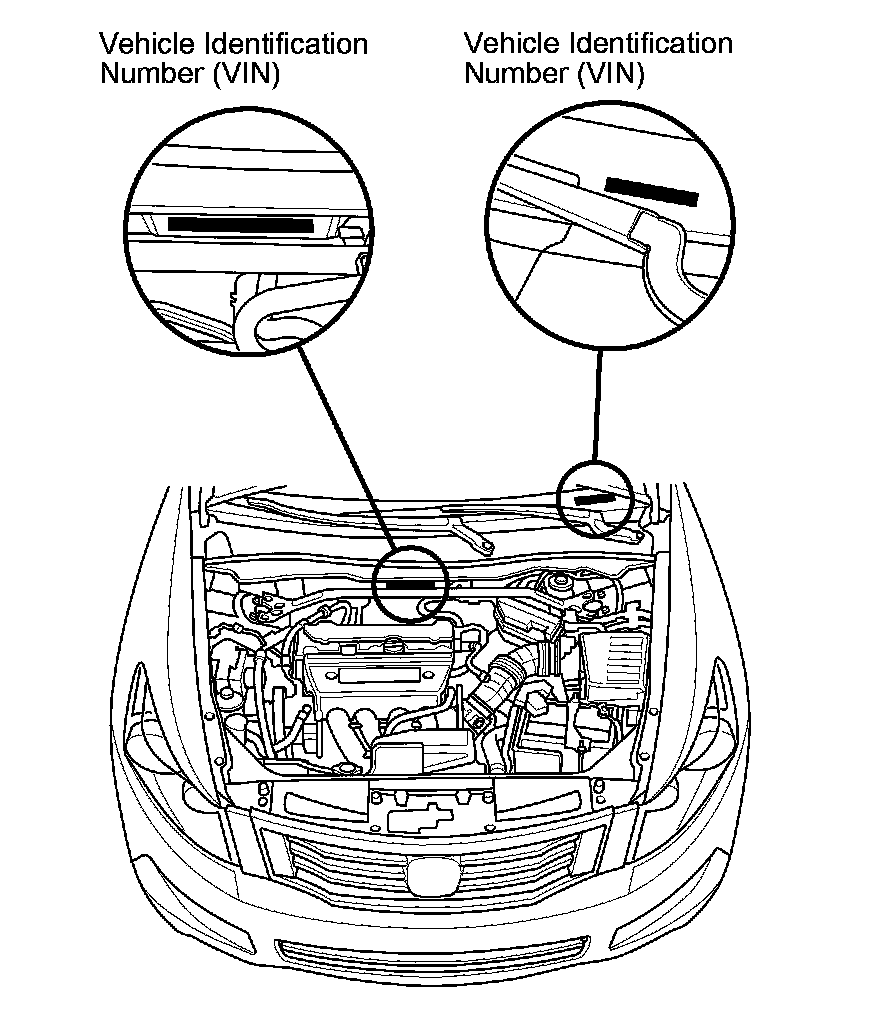 Vehicle Identification Number (VIN)

Vehicle Identification Number (VIN)