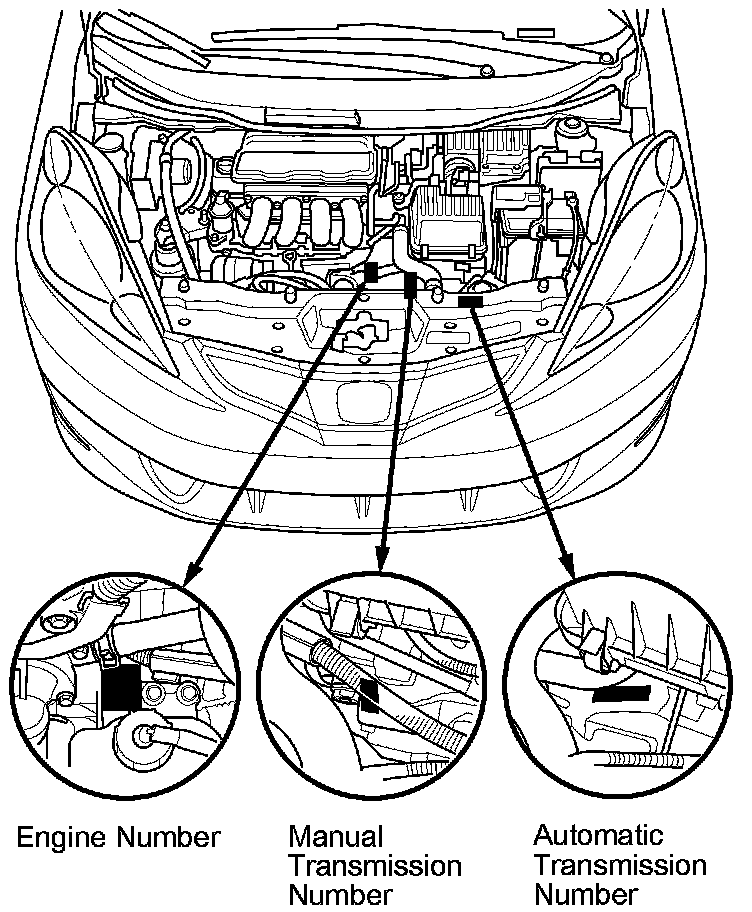 Engine Number

Manual Transmission Number

Automatic Transmission Number