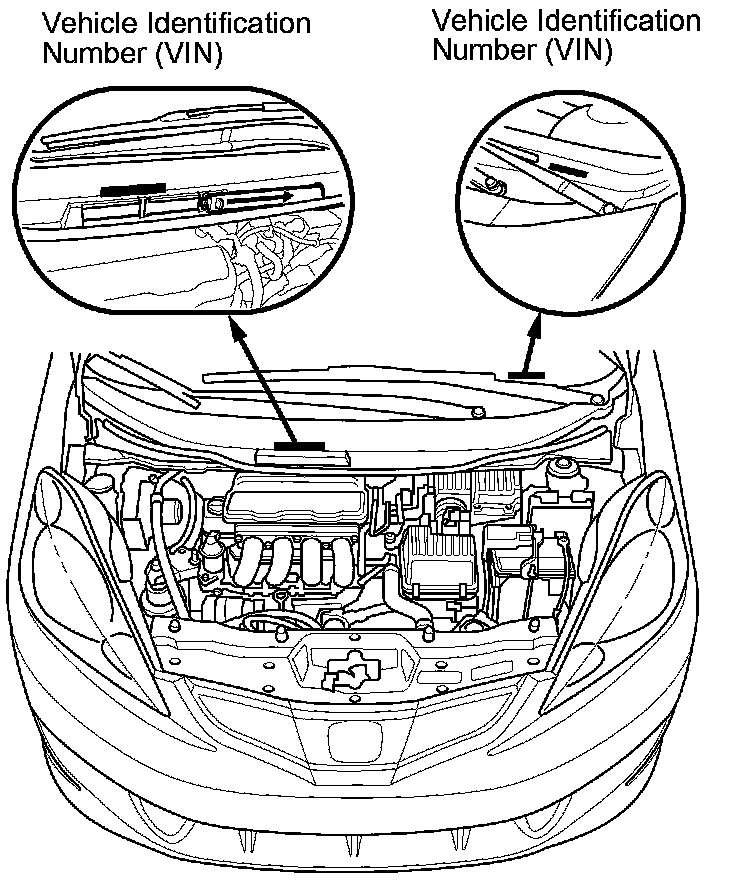 Vehicle Identification Number (VIN)

Vehicle Identification Number (VIN)