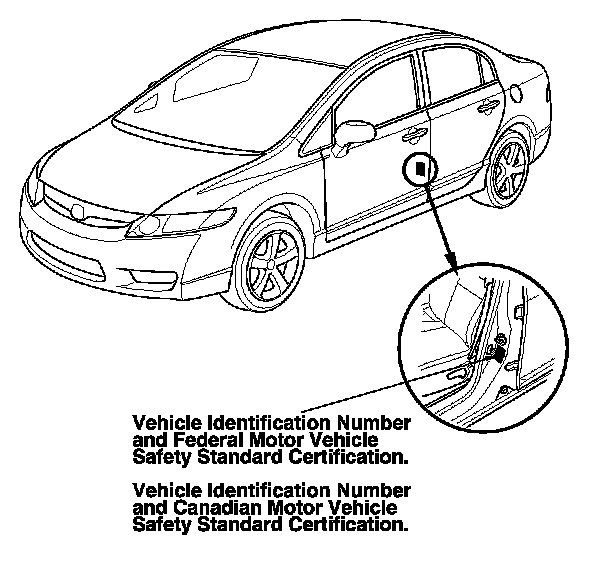 Vehicle Identification Number and Federal Motor Vehicle Safety Standard Certification.

Vehicle Identification Number and Canadian Motor Vehicle Safety Standard Certification.