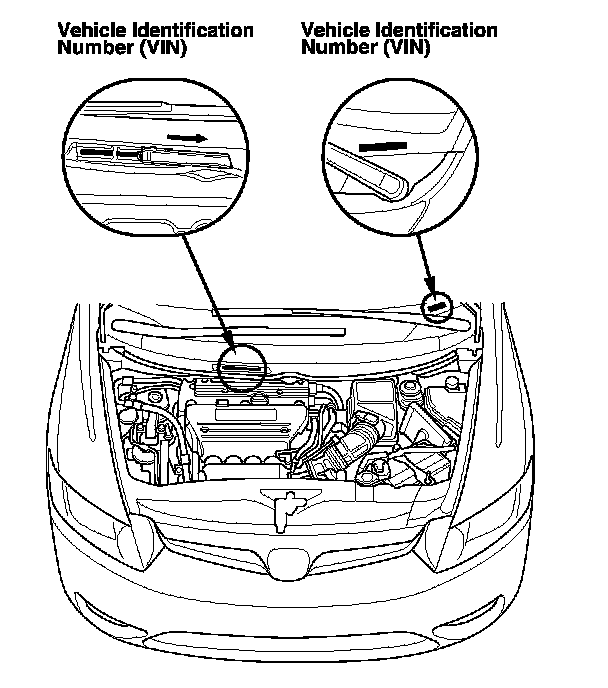 Vehicle Identification Number (VIN)

Vehicle Identification Number (VIN)