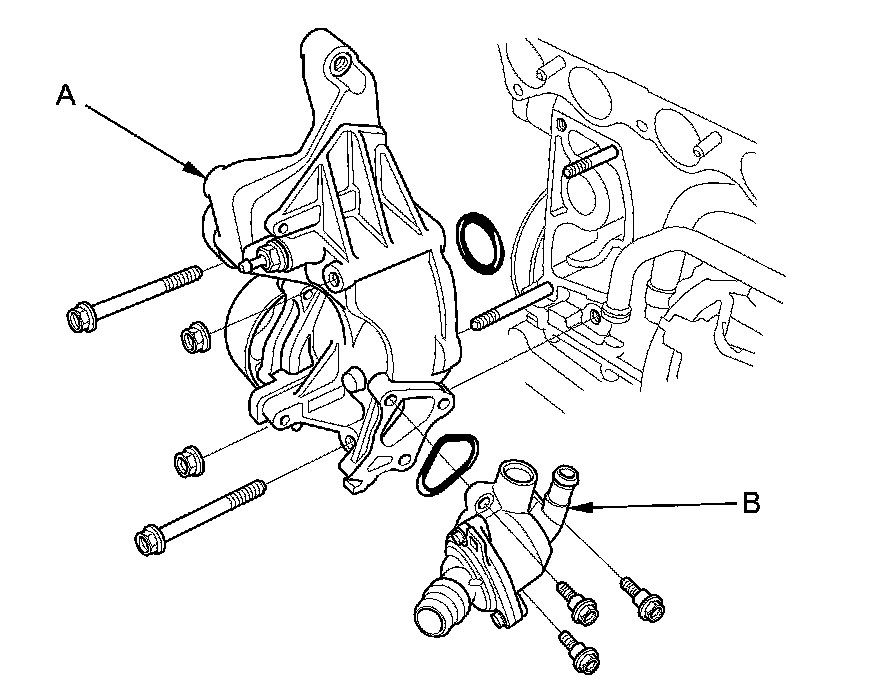 A

B