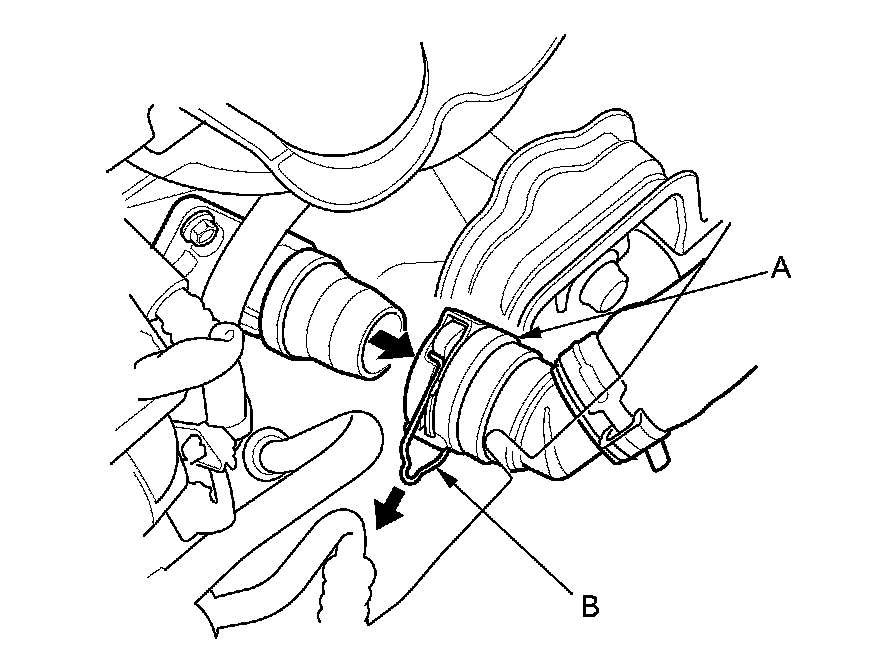 A

B