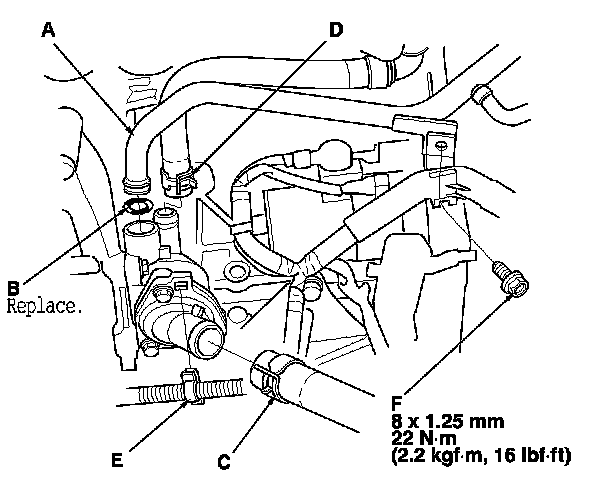 A
D
B
Replace.
E
C
F
8 x 1.25 mm
22 N·m
(2.2 kgf·m, 16 lbf·ft)