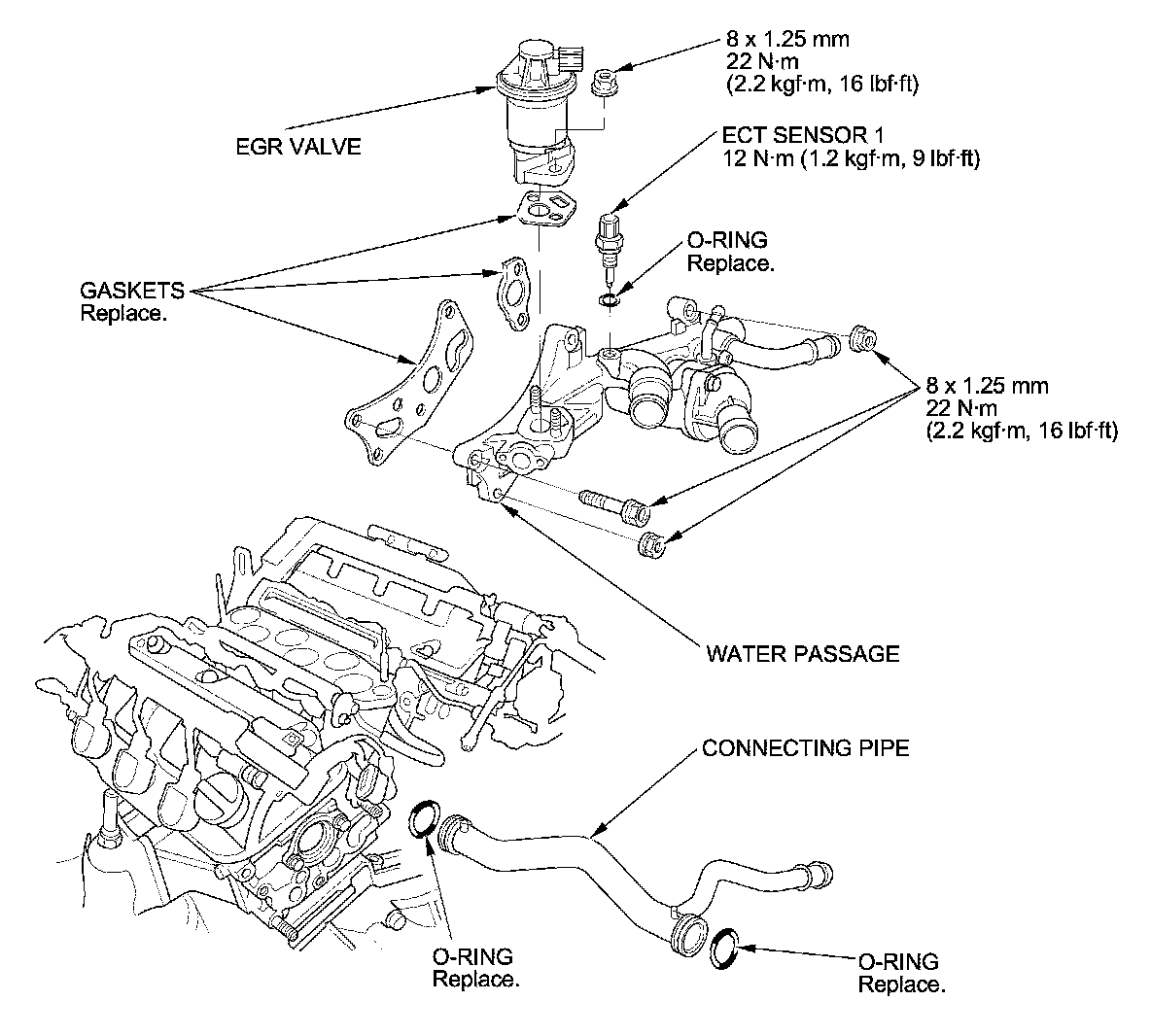 8 x 1.25 mm
22 N·m
(2.2 kgf·m, 16 lbf·ft)

EGR VALVE

ECT SENSOR 1
12 N·m (1.2 kgf·m, 9 lbf·ft)

O-RING
Replace.

GASKETS
Replace.

8 x 1.25 mm
22 N·m
(2.2 kgf·m, 16 lbf·ft)

WATER PASSAGE

CONNECTING PIPE

O-RING
Replace.

O-RING
Replace.