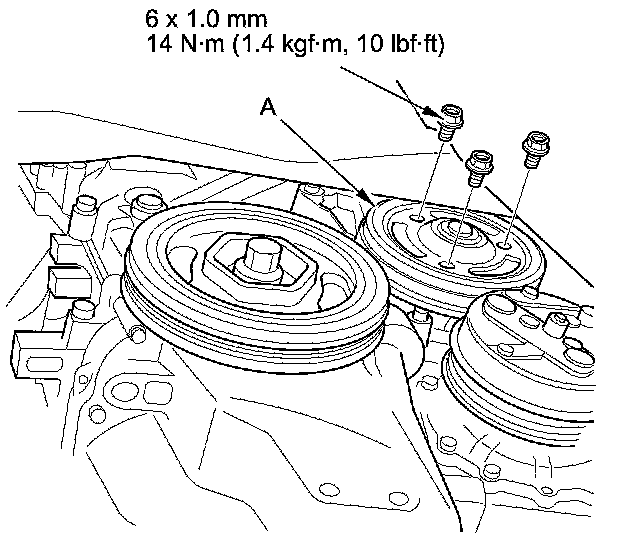 6 x 1.0 mm
14 N·m (1.4 kgf·m, 10 lbf·ft)

A