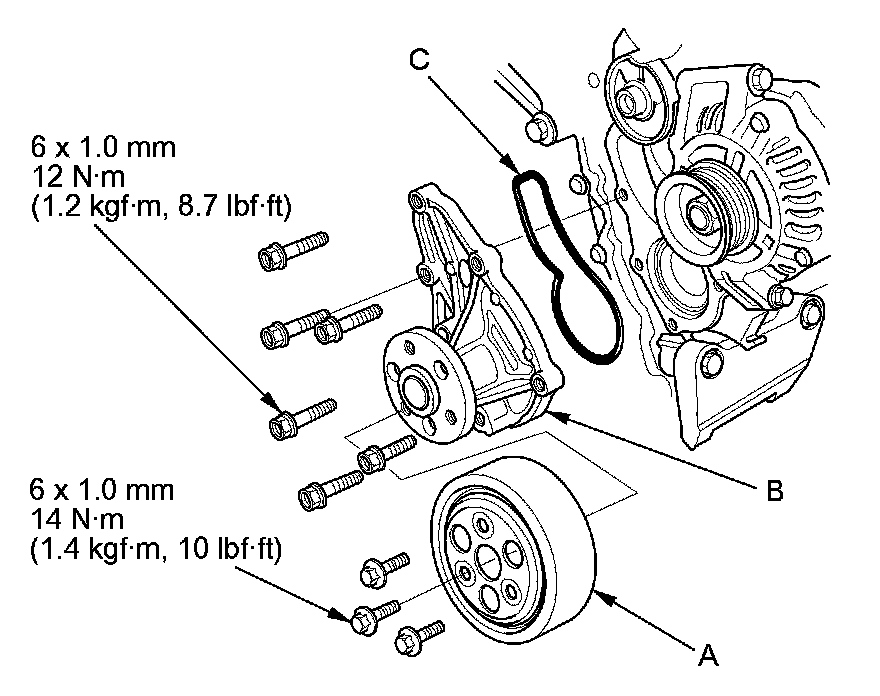 C

6 x 1.0 mm
12 N·m
(1.2 kgf·m, 8.7 lbf·ft)

B

6 x 1.0 mm
14 N·m
(1.4 kgf·m, 10 lbf·ft)

A