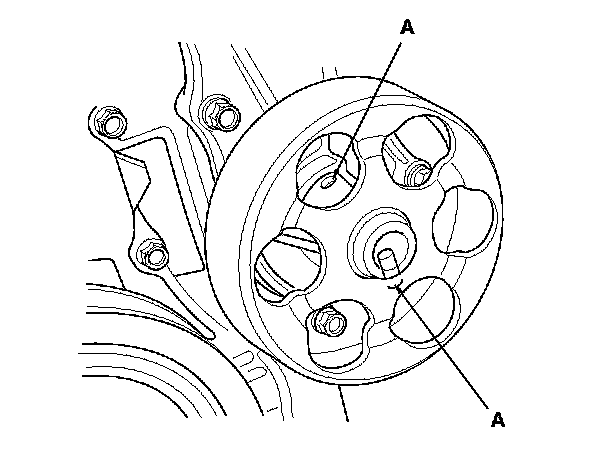 A

A