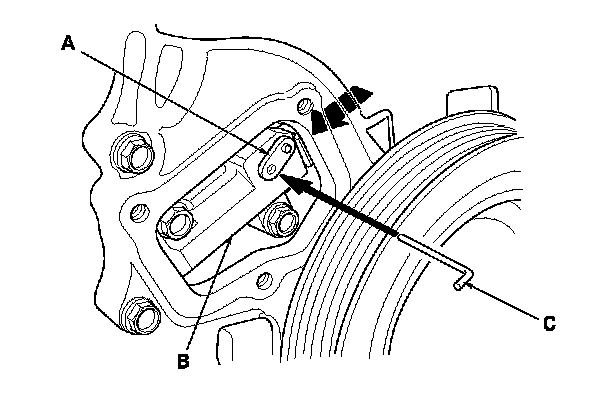 A
B
C