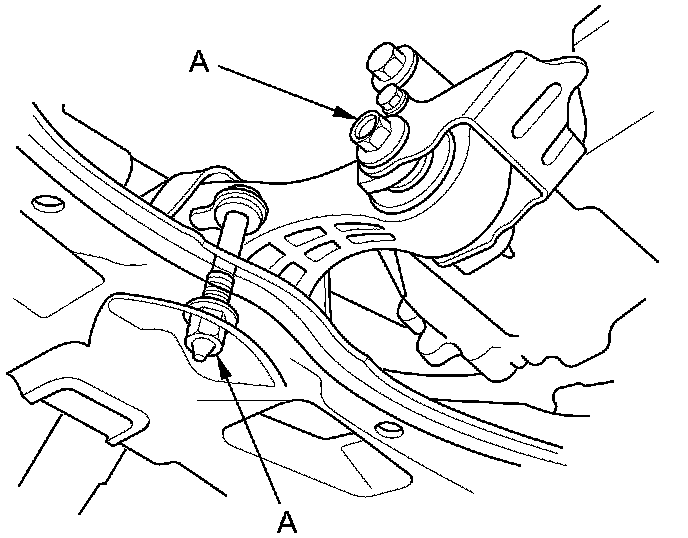 A

A