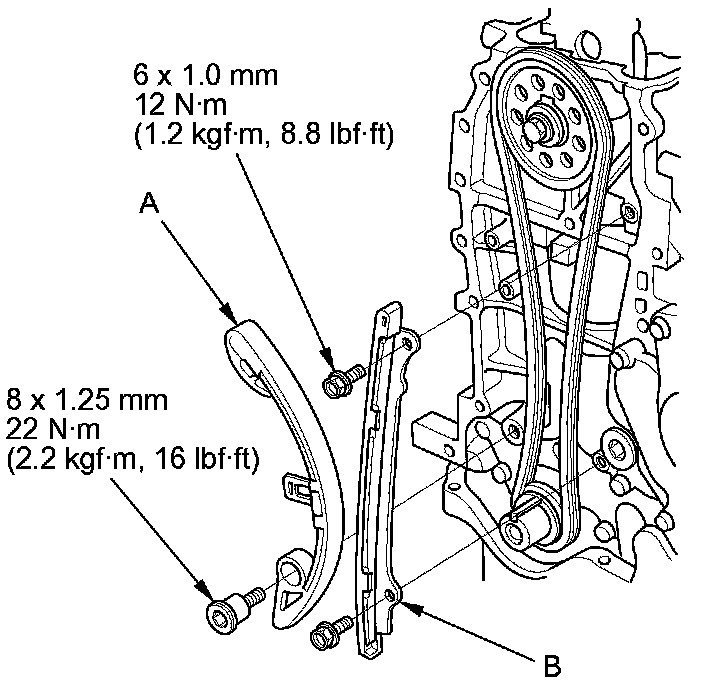 6 x 1.0 mm
12 N·m
(1.2 kgf·m, 8.8 lbf·ft)

A

8 x 1.25 mm
22 N·m
(2.2 kgf·m, 16 lbf·ft)

B