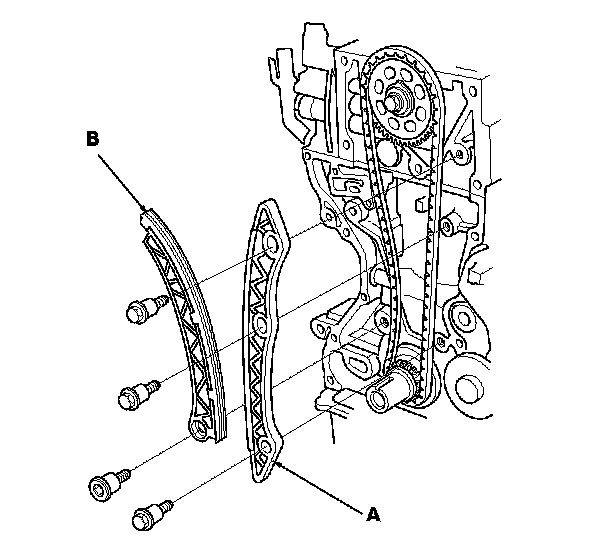 B

A