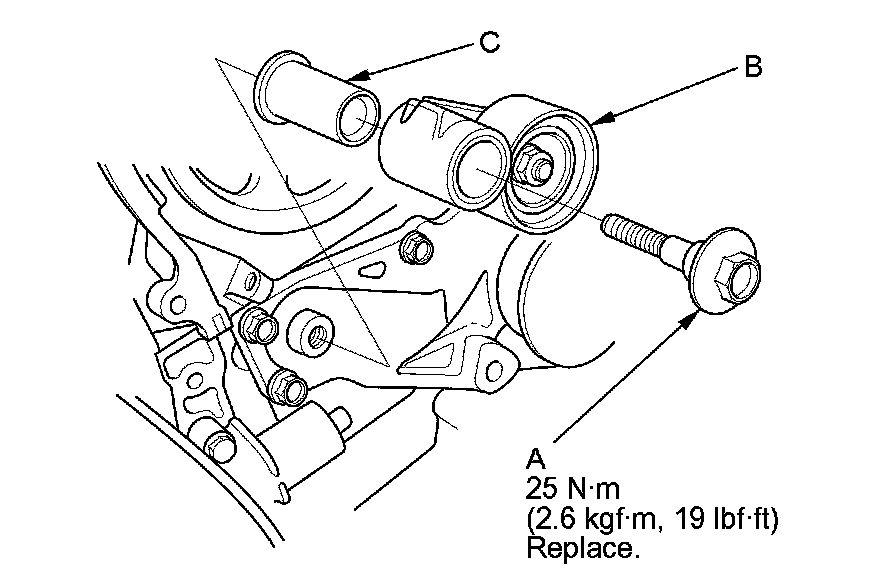 C

B

A
25 N·m
(2.6 kgf·m, 19 lbf·ft)
Replace.