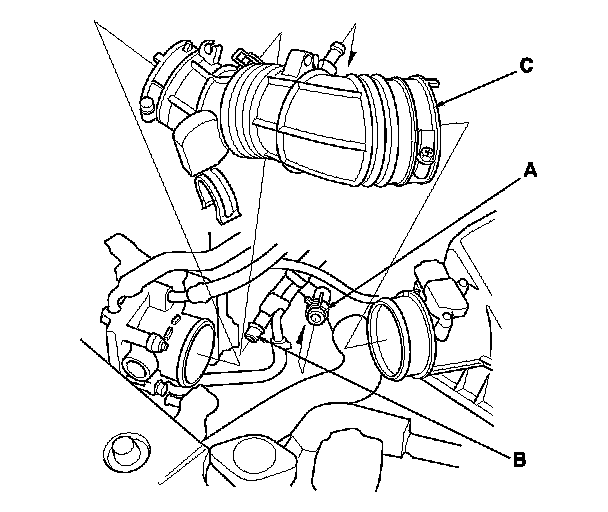 C
A
B