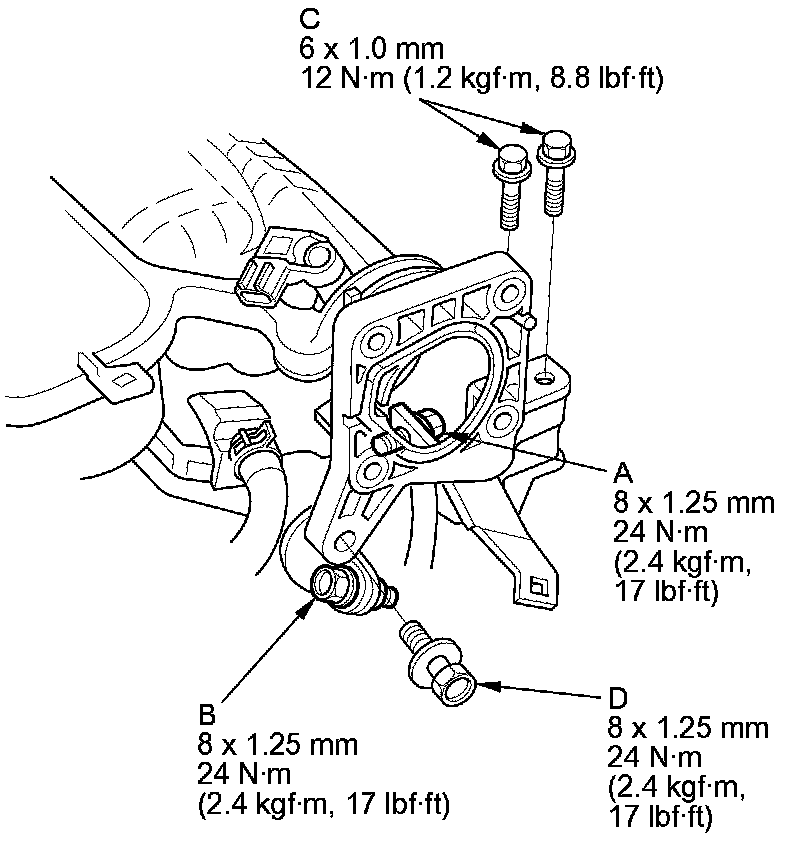 C
6 x 1.0 mm
12 N·m (1.2 kgf·m, 8.8 lbf·ft)

A
8 x 1.25 mm
24 N·m
(2.4 kgf·m,
17 lbf·ft)

B
8 x 1.25 mm
24 N·m
(2.4 kgf·m, 17 lbf·ft)

D
8 x 1.25 mm
24 N·m
(2.4 kgf·m,
17 lbf·ft)