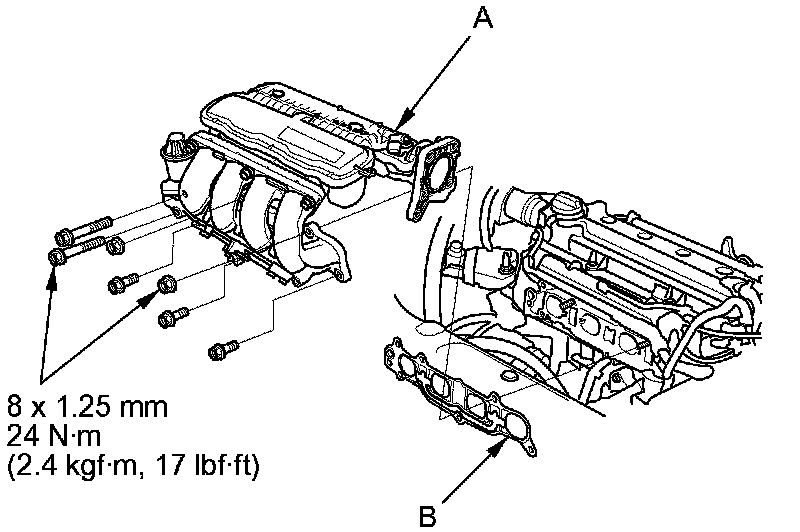 A

8 x 1.25 mm
24 N·m
(2.4 kgf·m, 17 lbf·ft)

B