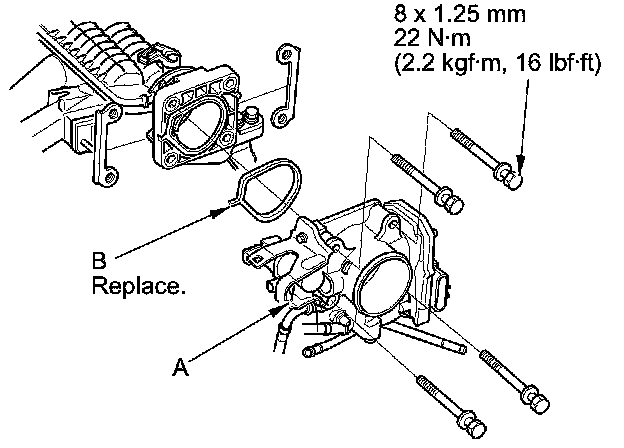 8 x 1.25 mm
22 N·m
(2.2 kgf·m, 16 lbf·ft)

B
Replace.

A