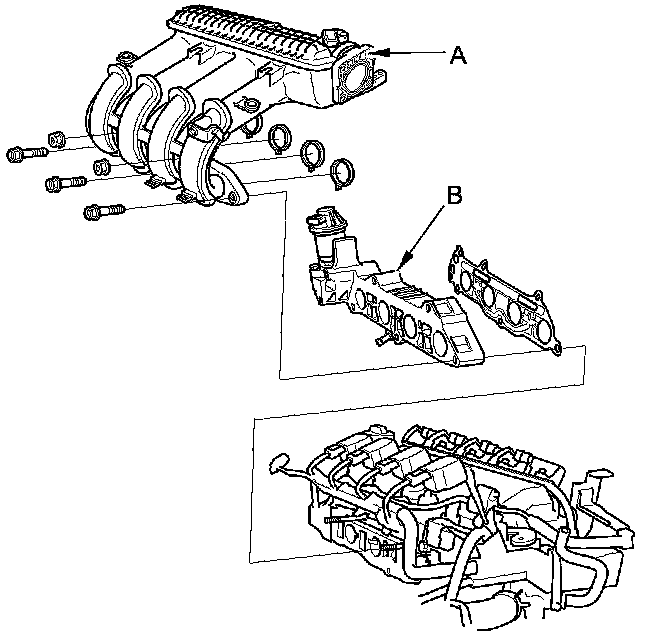 A

B