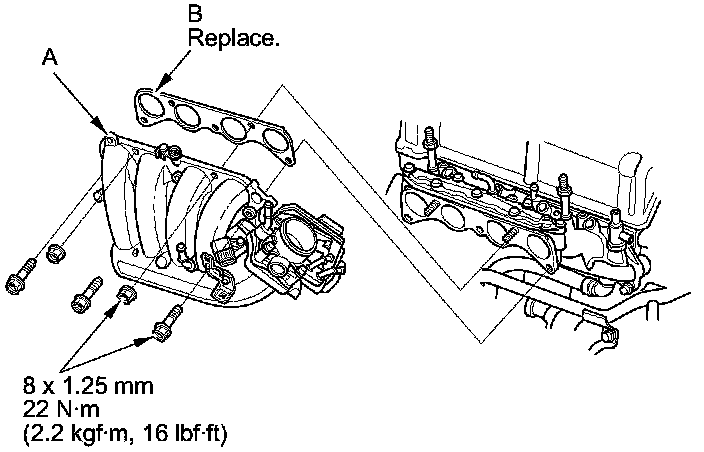 B
Replace.

A

8 x 1.25 mm
22 N·m
(2.2 kgf·m, 16 lbf·ft)