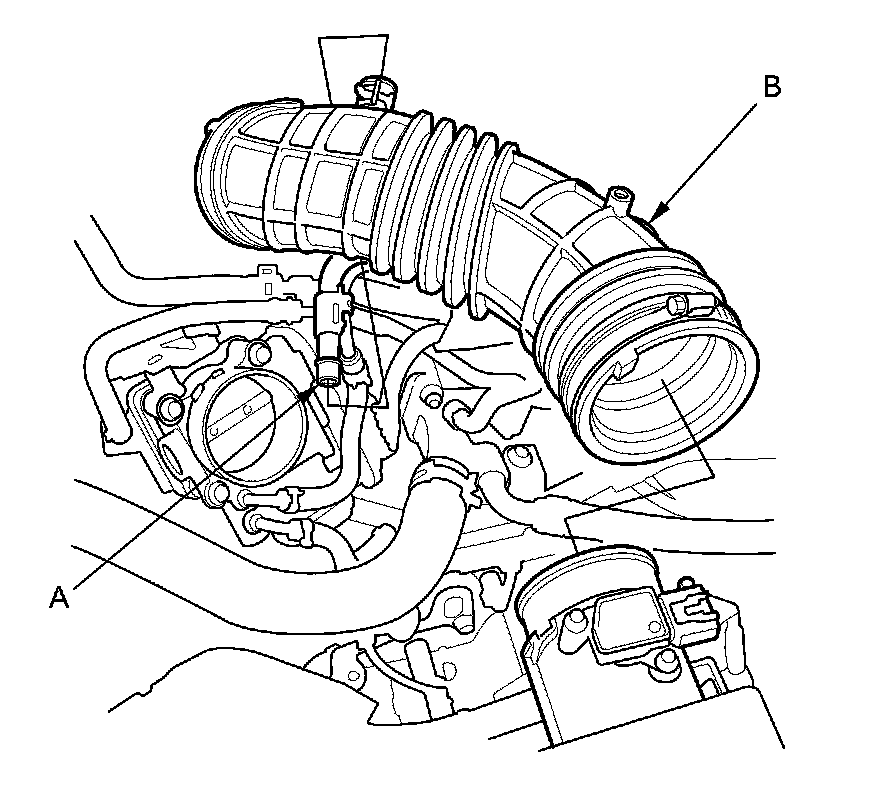 B

A