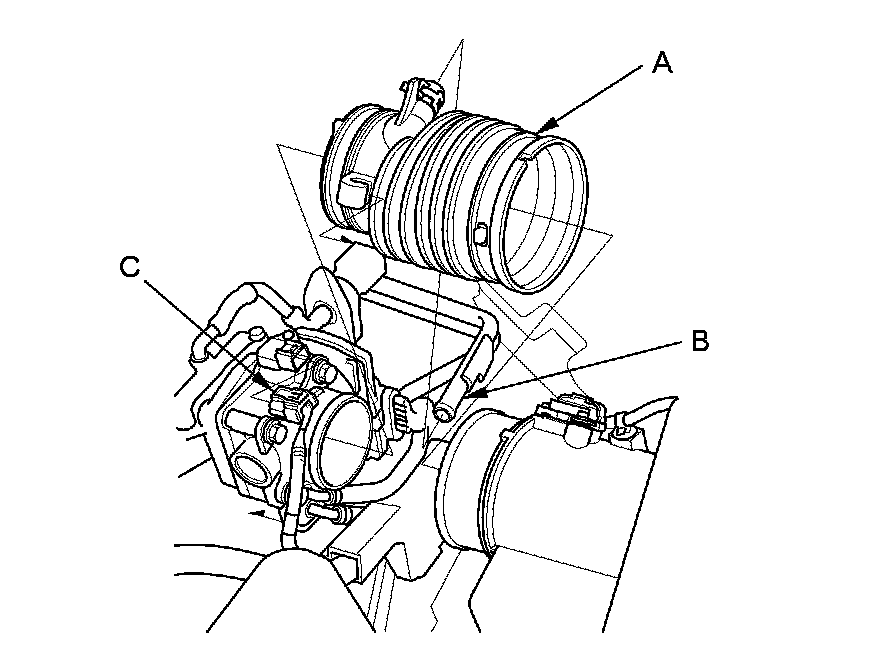 A

C

B