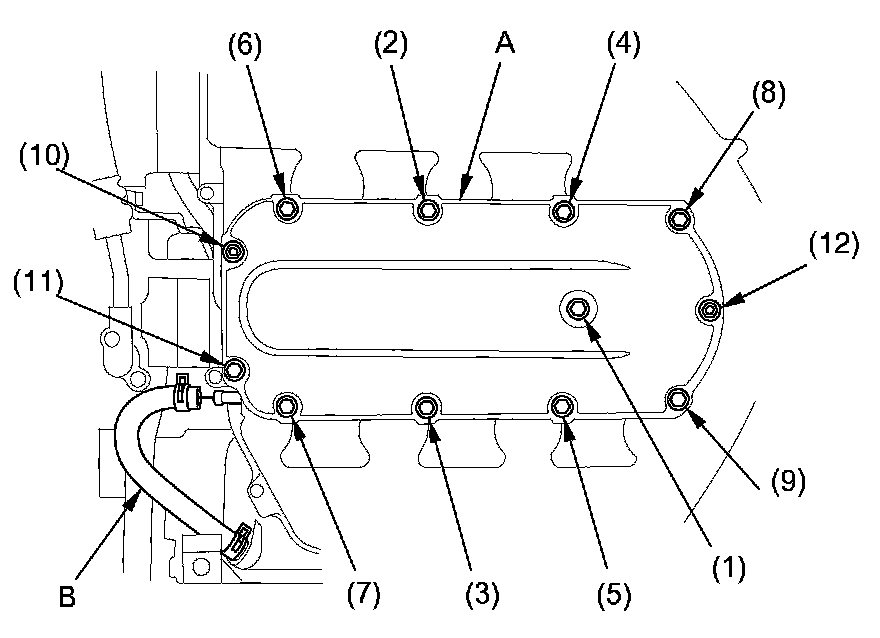 (6)
(2)
A
(4)
(8)
(10)
(12)
(11)
(9)
(1)
B
(7)
(3)
(5)