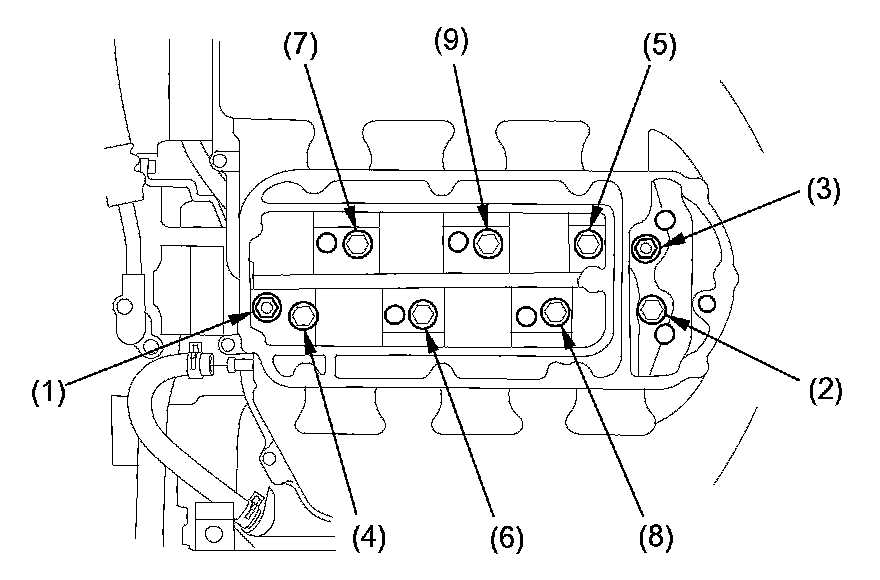 (7)
(9)
(5)
(3)
(1)
(2)
(4)
(6)
(8)