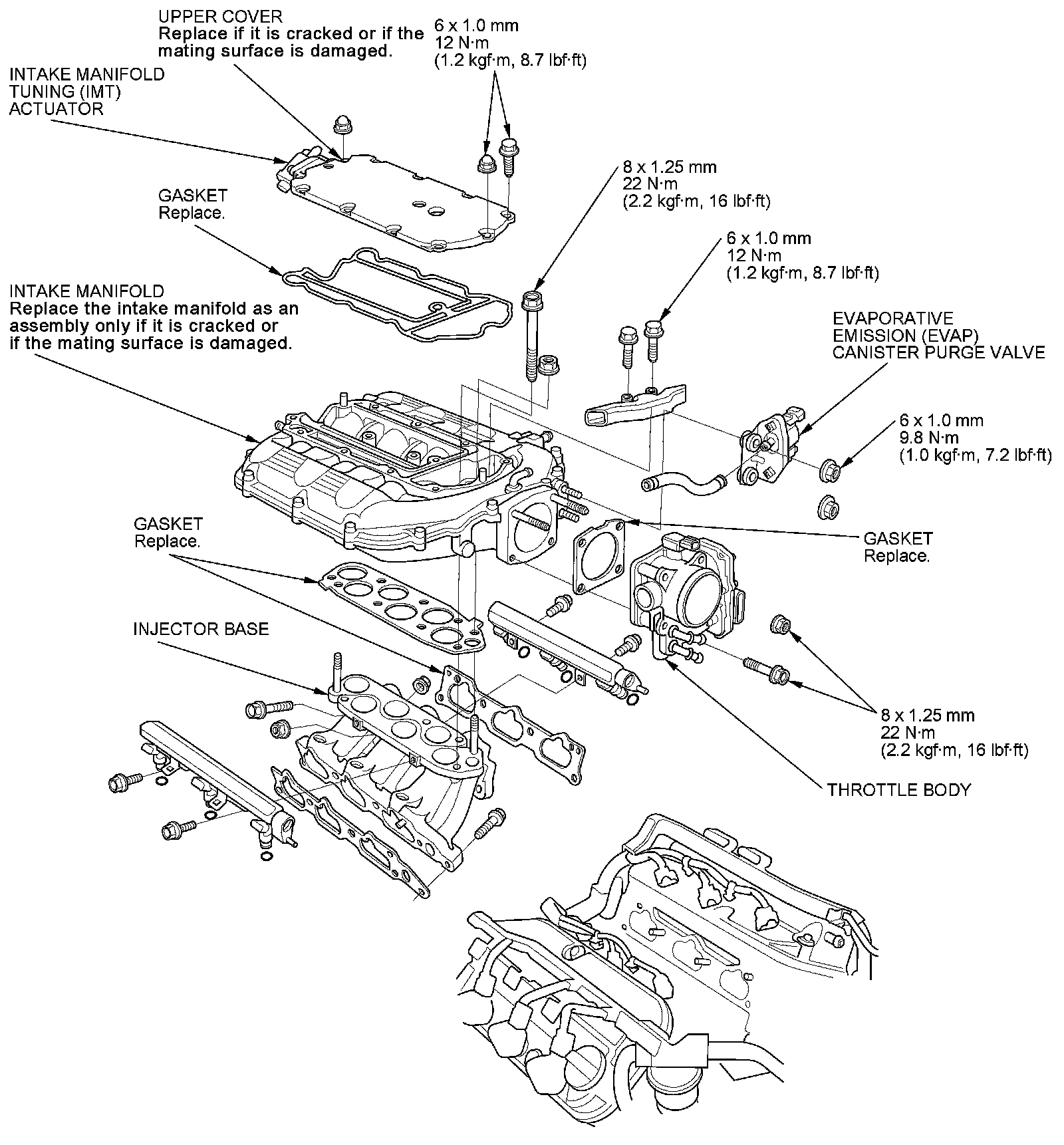 UPPER COVER
Replace if it is cracked or if the mating surface is damaged.

6 x 1.0 mm
12 N·m
(1.2 kgf·m, 8.7 lbf·ft)

INTAKE MANIFOLD TUNING (IMT) ACTUATOR

GASKET
Replace.

8 x 1.25 mm
22 N·m
(2.2 kgf·m, 16 lbf·ft)

6 x 1.0 mm
12 N·m
(1.2 kgf·m, 8.7 lbf·ft)

INTAKE MANIFOLD
Replace the intake manifold as an assembly only if it is cracked or if the mating surface is damaged.

EVAPORATIVE EMISSION (EVAP) CANISTER PURGE VALVE

6 x 1.0 mm
9.8 N·m
(1.0 kgf·m, 7.2 lbf·ft)

GASKET
Replace.

GASKET
Replace.

INJECTOR BASE

8 x 1.25 mm
22 N·m
(2.2 kgf·m, 16 lbf·ft)

THROTTLE BODY