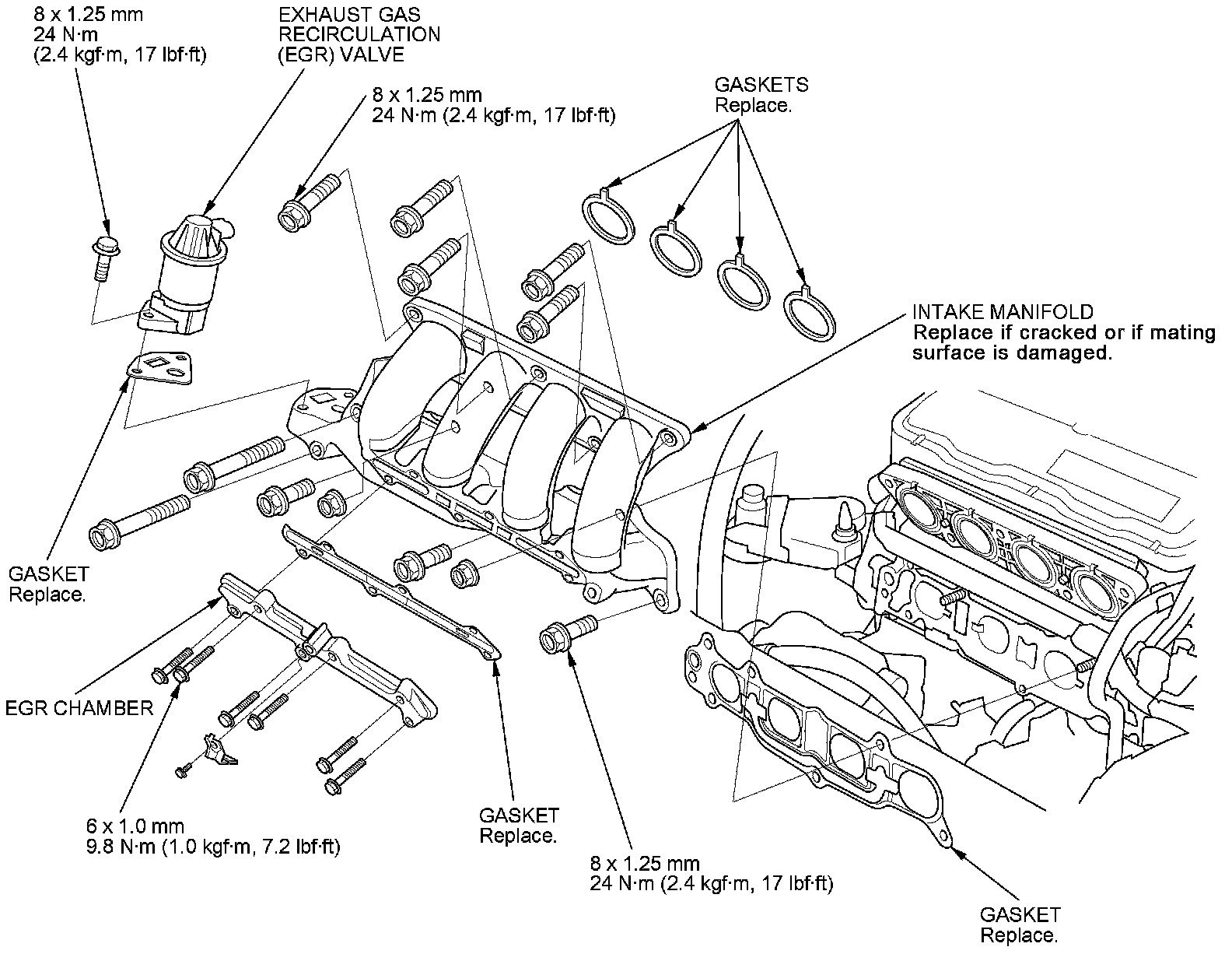 8 x 1.25 mm
24 N·m
(2.4 kgf·m, 17 lbf·ft)

EXHAUST GAS
RECIRCULATION
(EGR) VALVE

8 x 1.25 mm
24 N·m (2.4 kgf·m, 17 lbf·ft)

GASKETS
Replace.

INTAKE MANIFOLD
Replace if cracked or if mating surface is damaged.

GASKET
Replace.

EGR CHAMBER

6 x 1.0 mm
9.8 N·m (1.0 kgf·m, 7.2 lbf·ft)

GASKET
Replace.

8 x 1.25 mm
24 N·m (2.4 kgf·m, 17 lbf·ft)

GASKET
Replace.