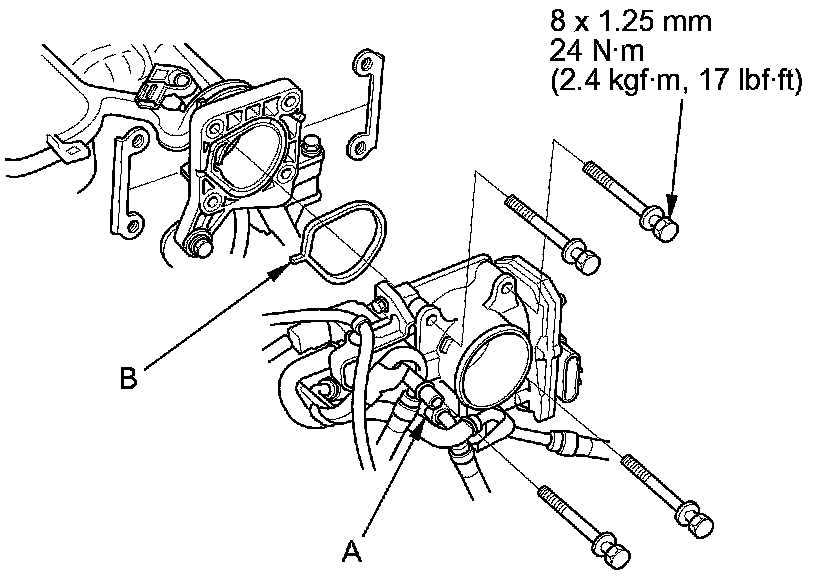 8 x 1.25 mm
24 N·m
(2.4 kgf·m, 17 lbf·ft)

B

A