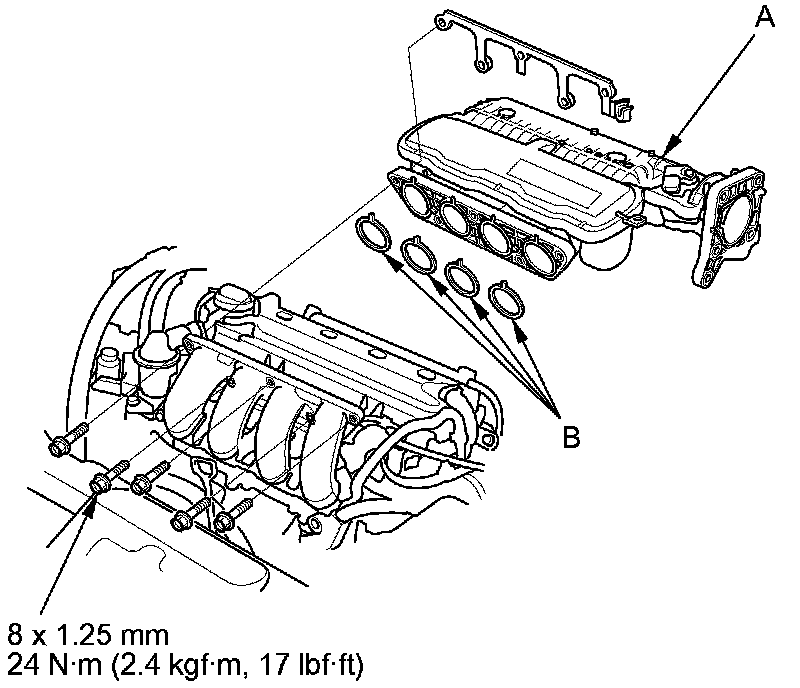 A

B

8 x 1.25 mm
24 N·m (2.4 kgf·m, 17 lbf·ft)