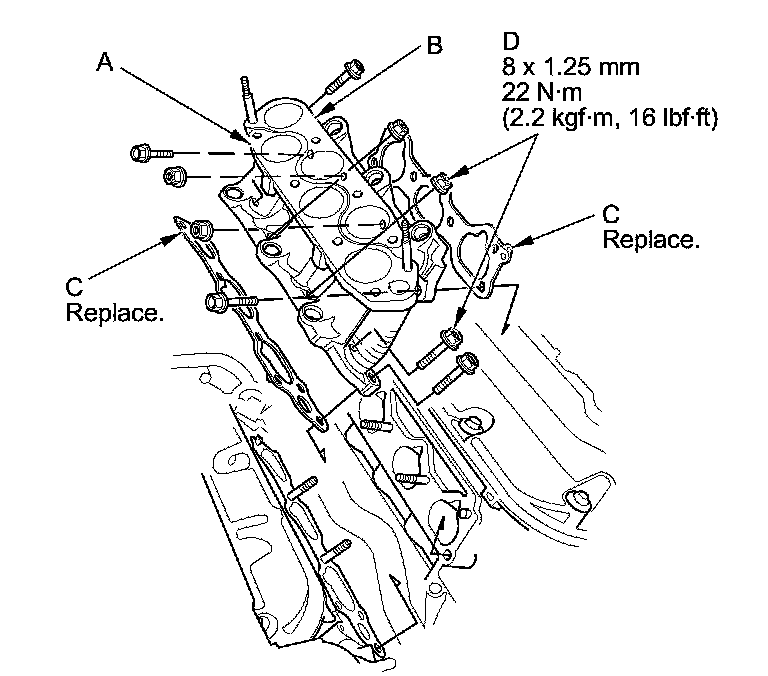 A

B

D
8 x 1.25 mm
22 N·m
(2.2 kgf·m, 16 lbf·ft)

C
Replace.

C
Replace.