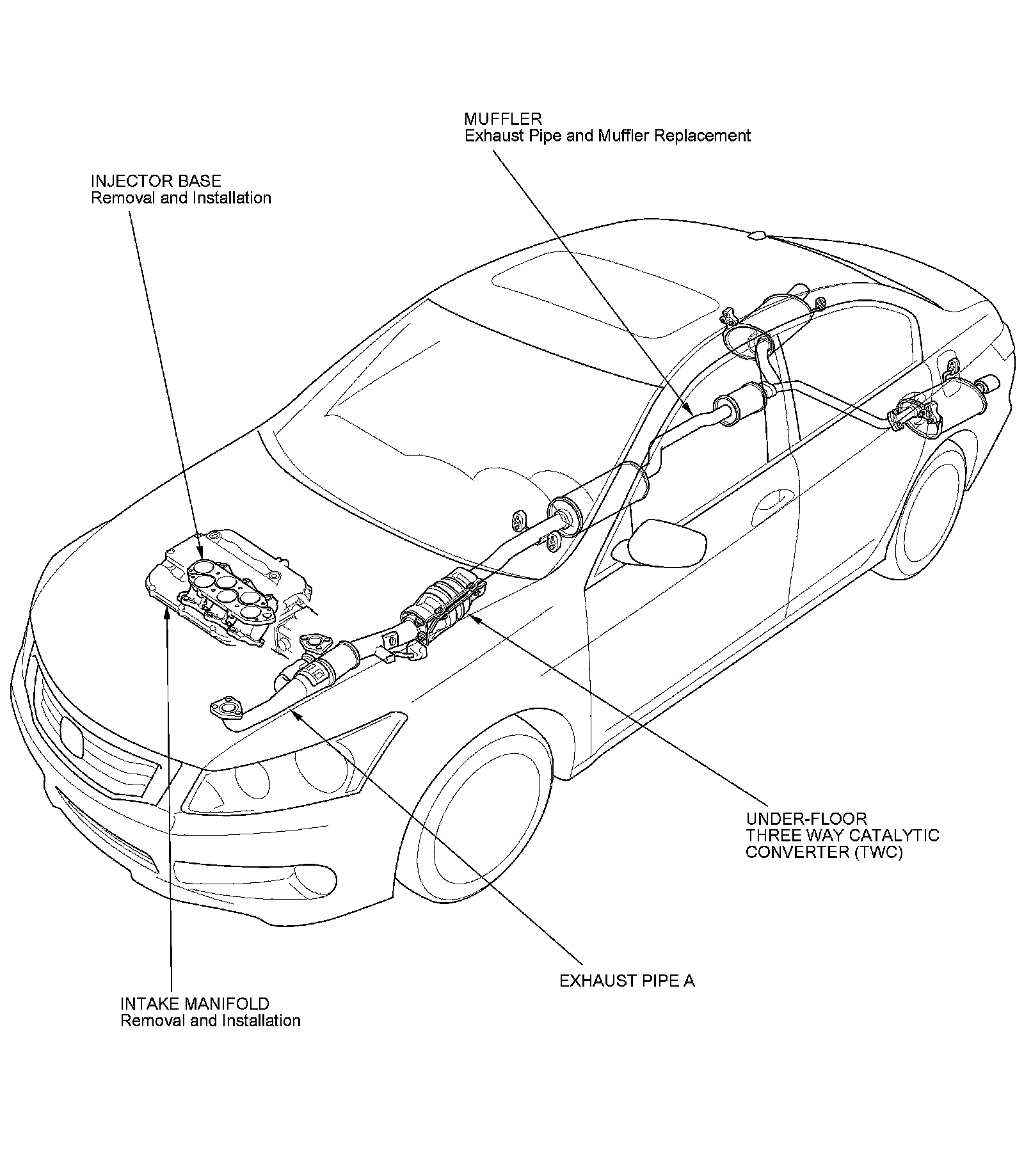 MUFFLER
Exhaust Pipe and Muffler Replacement

INJECTOR BASE
Removal and Installation

UNDER-FLOOR
THREE WAY CATALYTIC
CONVERTER (TWC)

EXHAUST PIPE A

INTAKE MANIFOLD
Removal and Installation