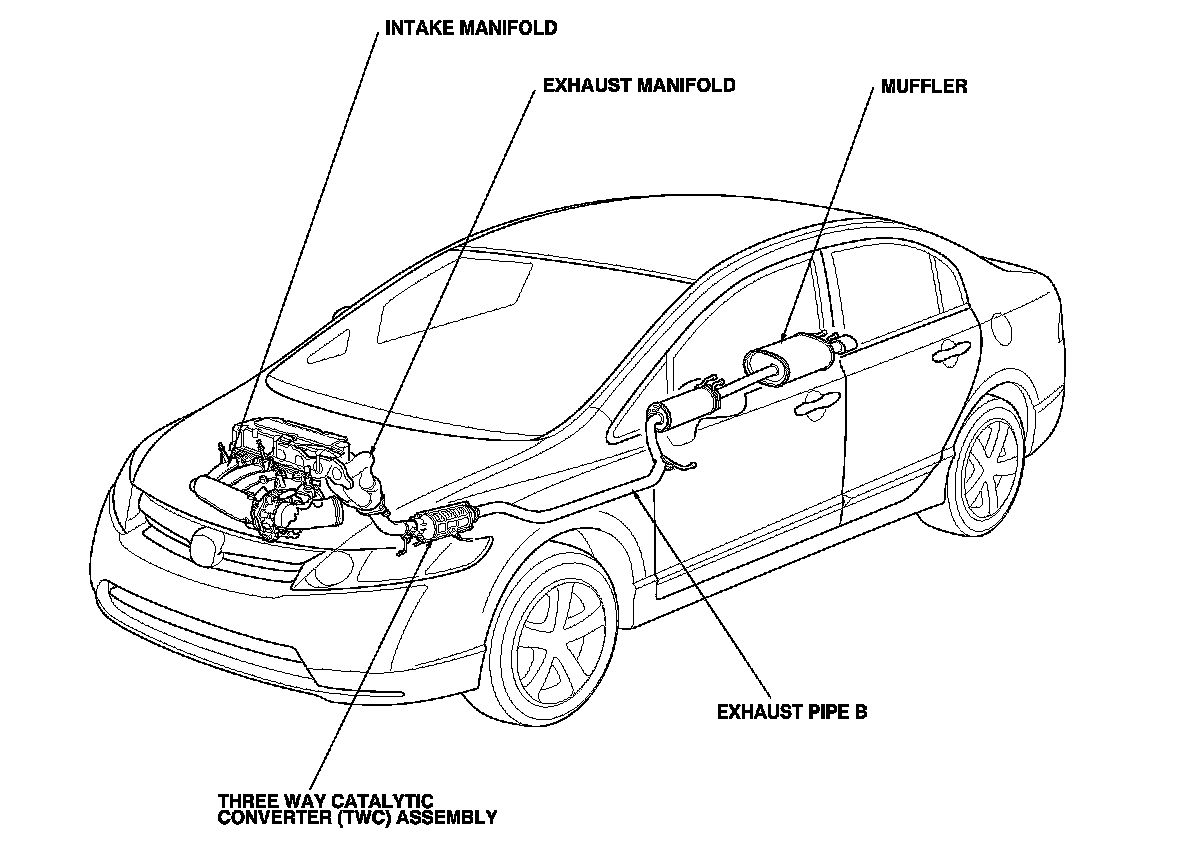 INTAKE MANIFOLD

EXHAUST MANIFOLD

MUFFLER

EXHAUST PIPE B

THREE WAY CATALYTIC CONVERTER (TWC) ASSEMBLY