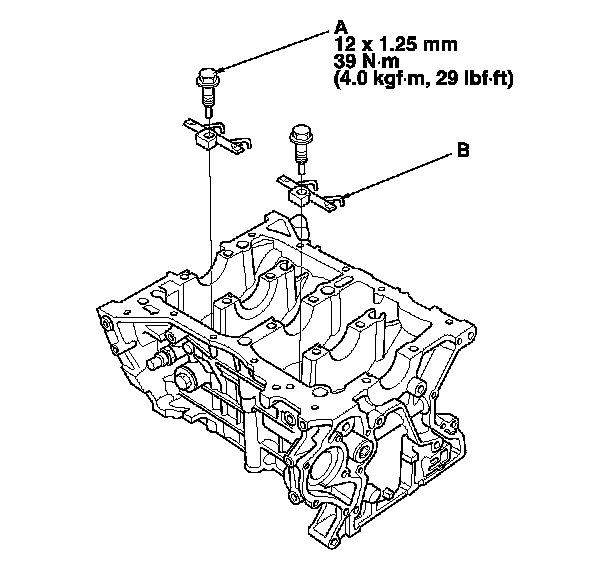 A
12 x 1.25 mm
39 N·m
(4.0 kgf·m, 29 lbf·ft)

B