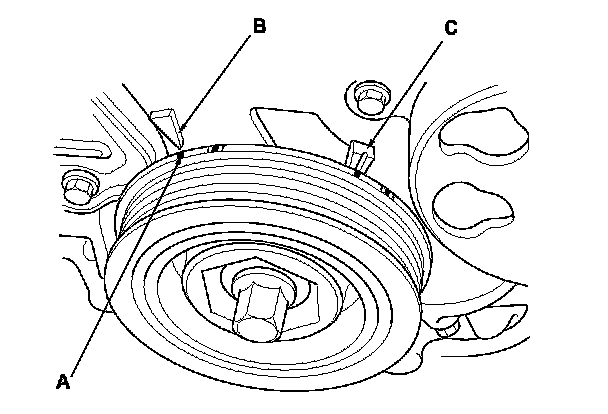 B
C
A